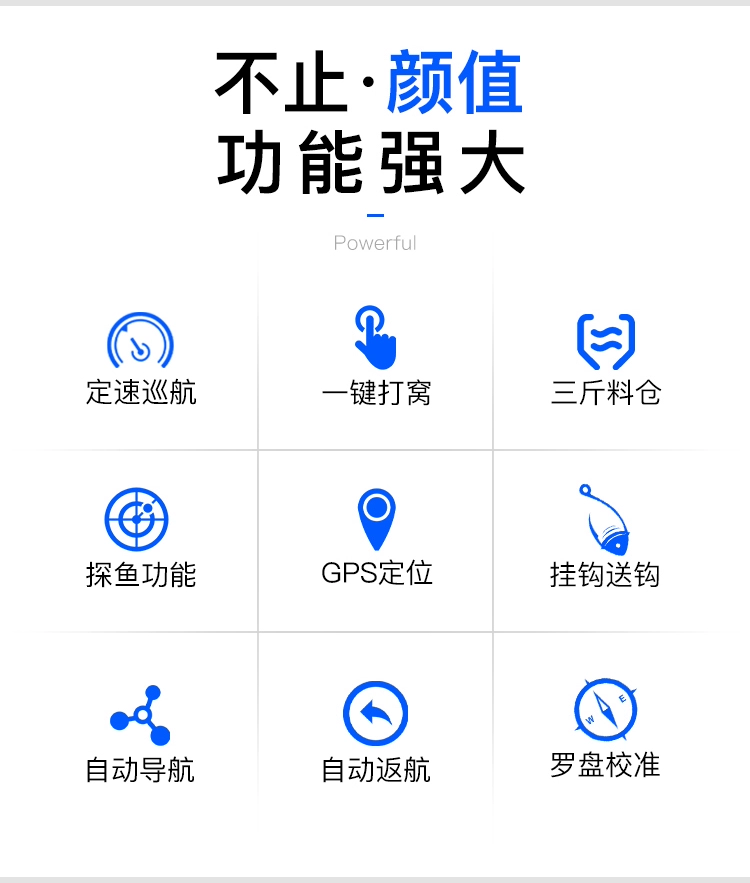 不止·颜值
功能强大

Powerful

定速巡航

一键打窝

三斤料仓

探鱼功能

GPS定位

挂钩送钩

自动导航

自动返航

罗盘校准