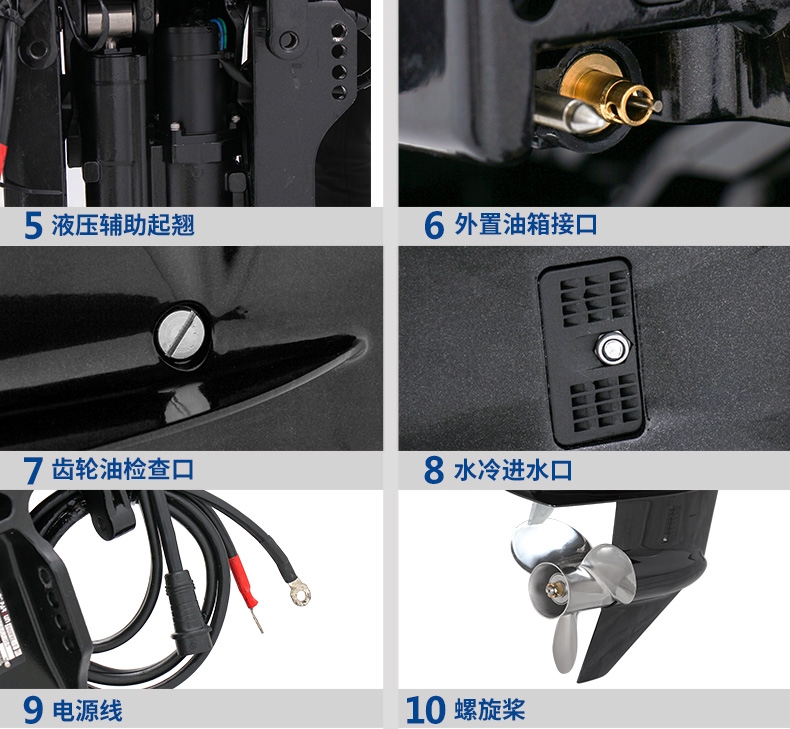 5 液压辅助起翘

6 外置油箱接口

7 齿轮油检查口

8 水冷进水口

9 电源线

10 螺旋桨